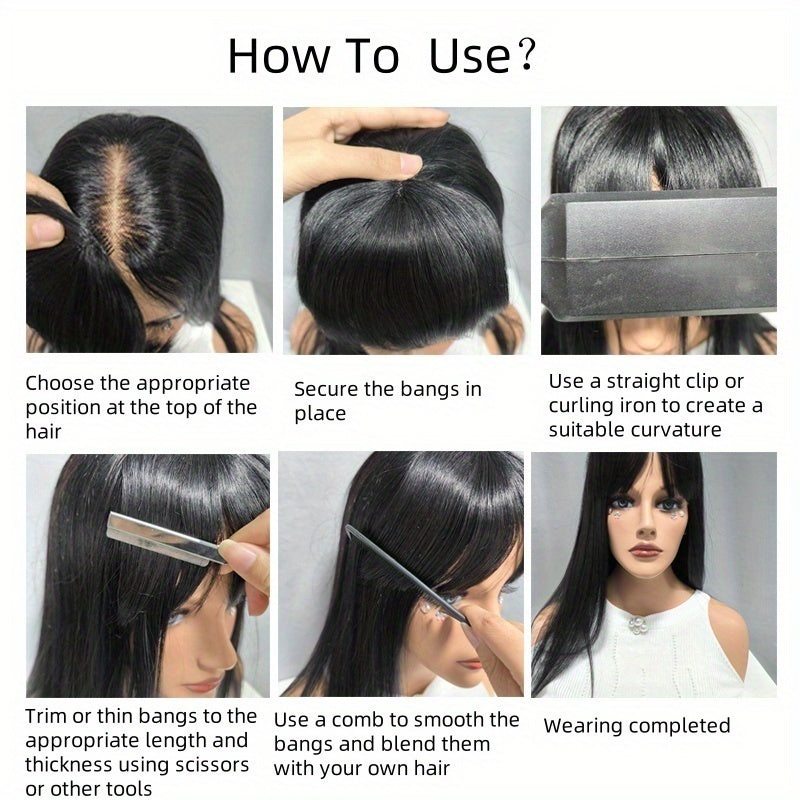 How To Use?

Choose the appropriate position at the top of the hair

Secure the bangs in place

Use a straight clip or curling iron to create a suitable curvature

Trim or thin bangs to the appropriate length and thickness using scissors or other tools

Use a comb to smooth the bangs and blend them with your own hair

Wearing completed