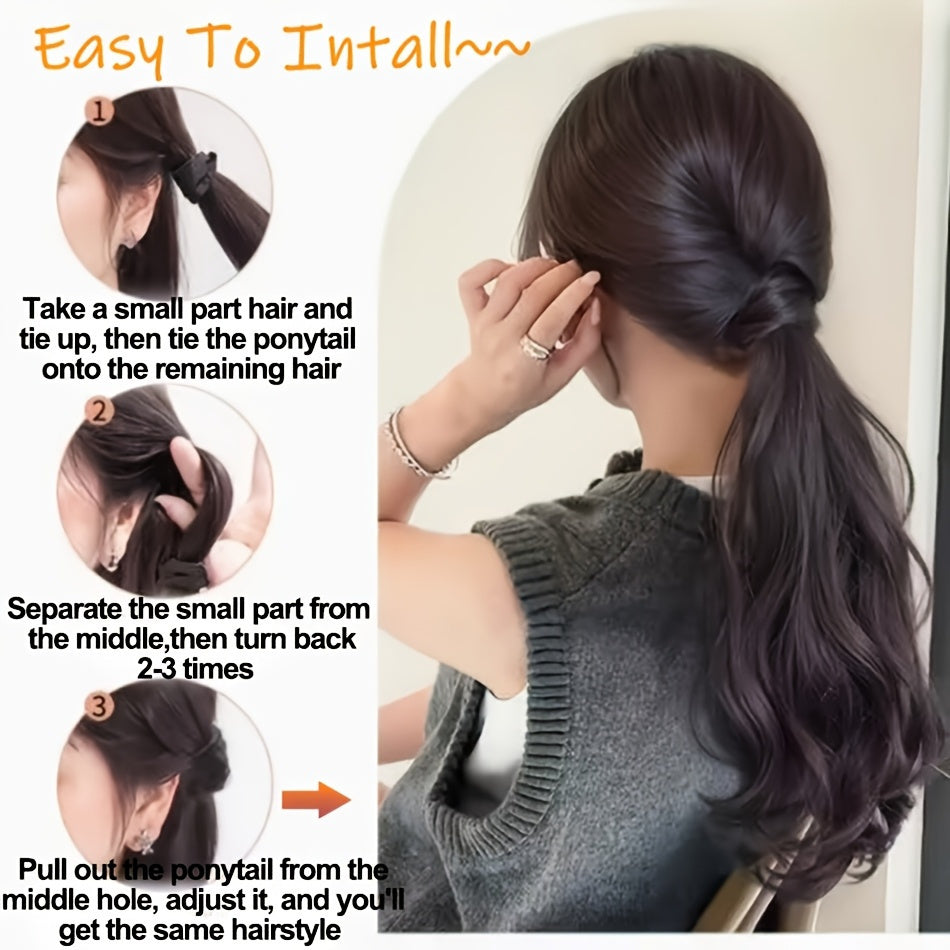 Easy To Intall~~

1

Take a small part hair and tie up, then tie the ponytail onto the remaining hair

2

Separate the small part from the middle,then turn back 2-3 times

3

Pull out the ponytail from the middle hole, adjust it, and you'll get the same hairstyle